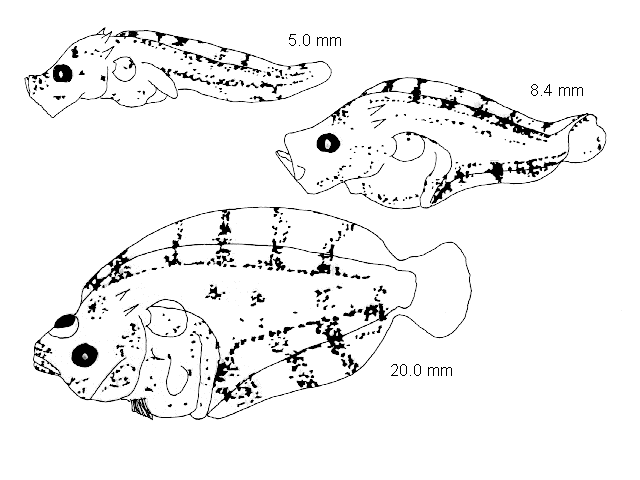 5.0 mm

8.4 mm

20.0 mm